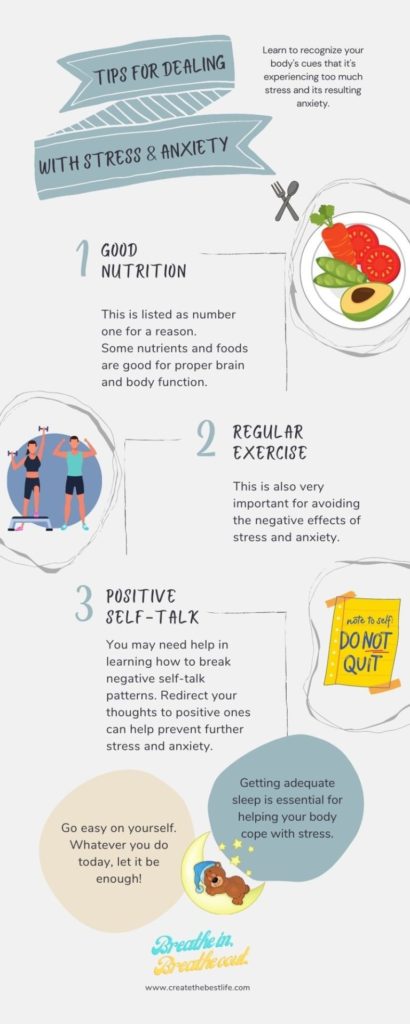 TIPS FOR DEALING

WITH STRESS & ANXIETY

Learn to recognize your body's cues that it's experiencing too much stress and its resulting anxiety.

1 GOOD NUTRITION

This is listed as number one for a reason. Some nutrients and foods are good for proper brain and body function.

2 REGULAR EXERCISE

This is also very important for avoiding the negative effects of stress and anxiety.

3 POSITIVE SELF-TALK

You may need help in learning how to break negative self-talk patterns. Redirect your thoughts to positive ones can help prevent further stress and anxiety.

note to self: DO NOT QUIT

Getting adequate sleep is essential for helping your body cope with stress.

Go easy on yourself. Whatever you do today, let it be enough!

Breathe in, Breathe out.

www.createthebestlife.com